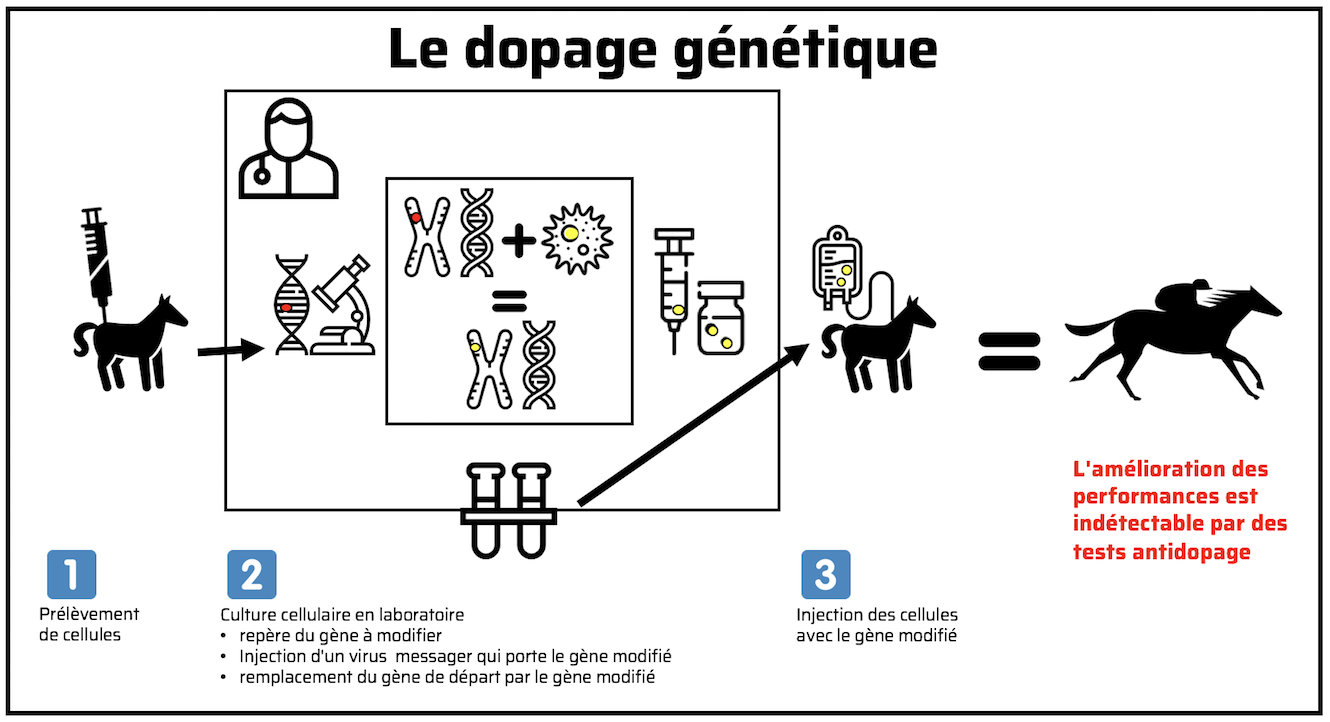 Le dopage génétique

+

=

=

L'amélioration des performances est indétectable par des tests antidopage

1

Prélèvement de cellules

2

Culture cellulaire en laboratoire
• repère du gène à modifier
• Injection d'un virus messager qui porte le gène modifié
• remplacement du gène de départ par le gène modifié

3

Injection des cellules avec le gène modifié